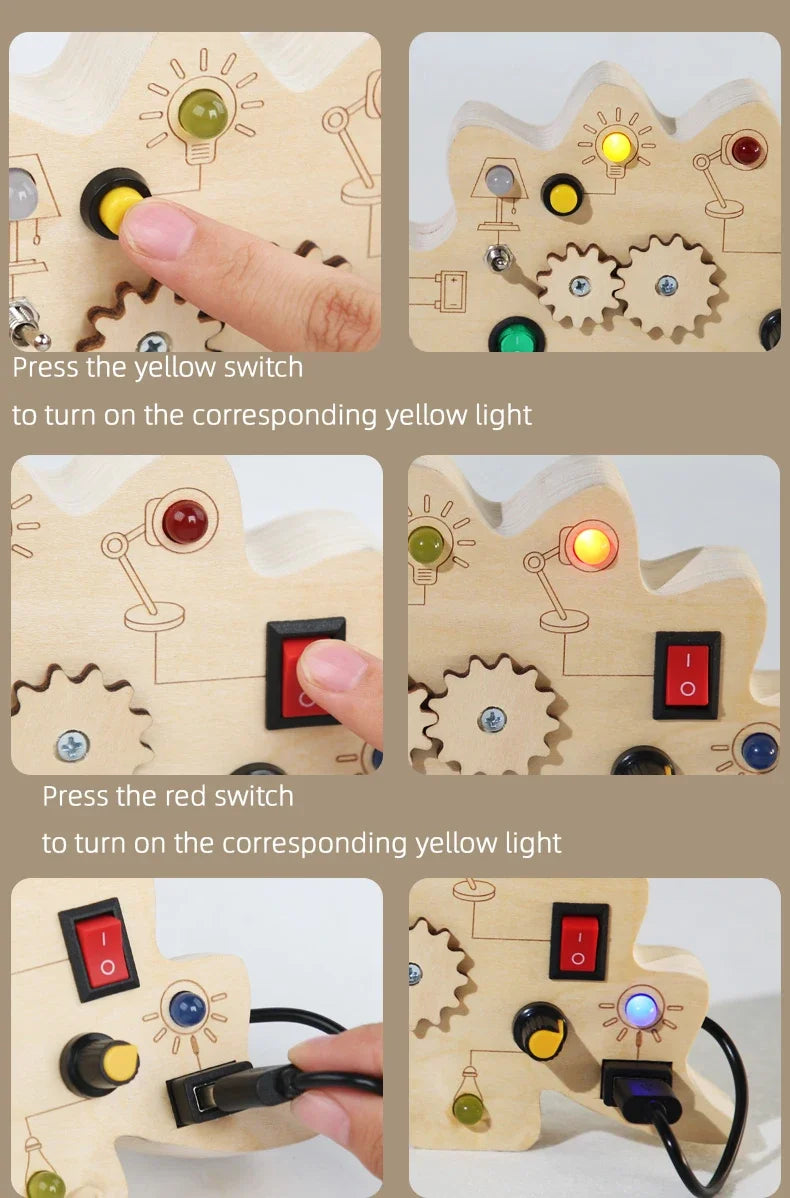 Press the yellow switch

to turn on the corresponding yellow light

Press the red switch

to turn on the corresponding yellow light