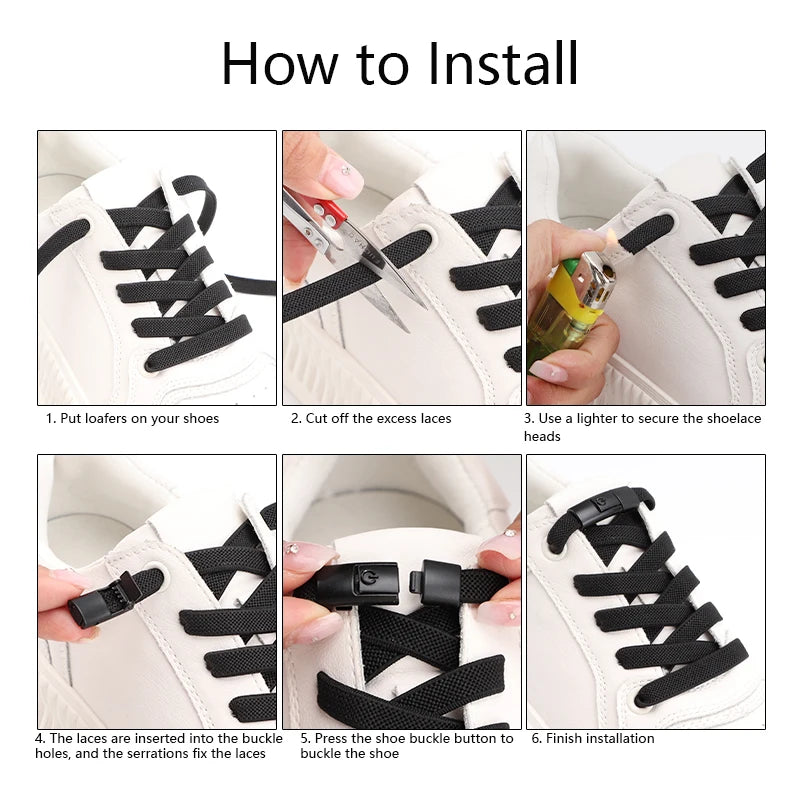 How to Install

1. Put loafers on your shoes

2. Cut off the excess laces

3. Use a lighter to secure the shoelace heads

4. The laces are inserted into the buckle holes, and the serrations fix the laces

5. Press the shoe buckle button to buckle the shoe

6. Finish installation