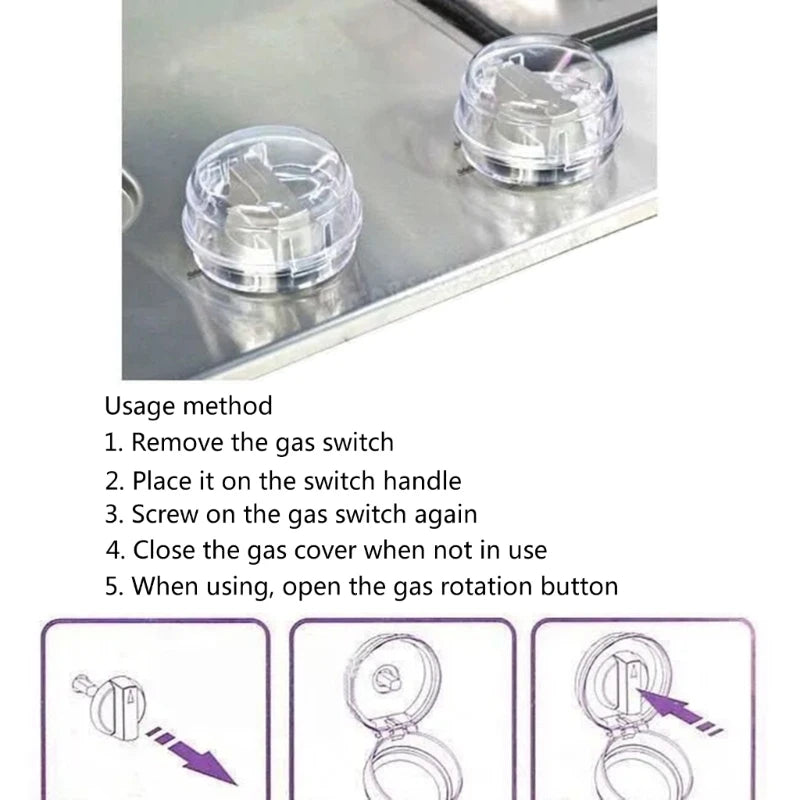 Usage method
1. Remove the gas switch
2. Place it on the switch handle
3. Screw on the gas switch again
4. Close the gas cover when not in use
5. When using, open the gas rotation button