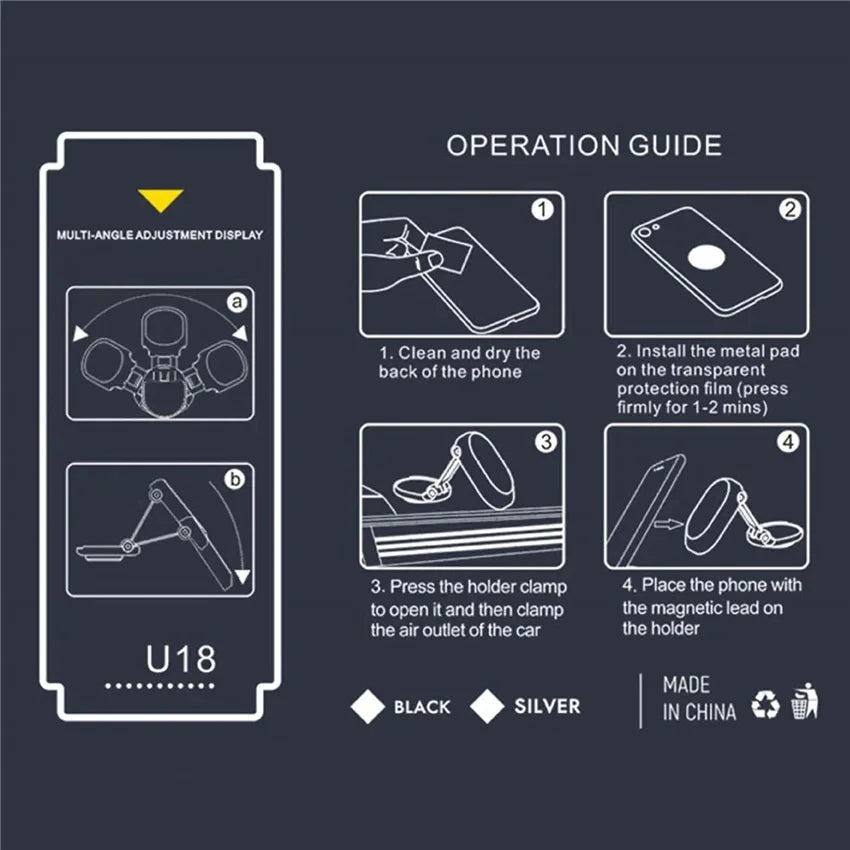 MULTI-ANGLE ADJUSTMENT DISPLAY

a

b

U18

OPERATION GUIDE

1

1. Clean and dry the back of the phone

2

2. Install the metal pad on the transparent protection film (press firmly for 1-2 mins)

3

3. Press the holder clamp to open it and then clamp the air outlet of the car

4

4. Place the phone with the magnetic lead on the holder

BLACK SILVER

MADE IN CHINA