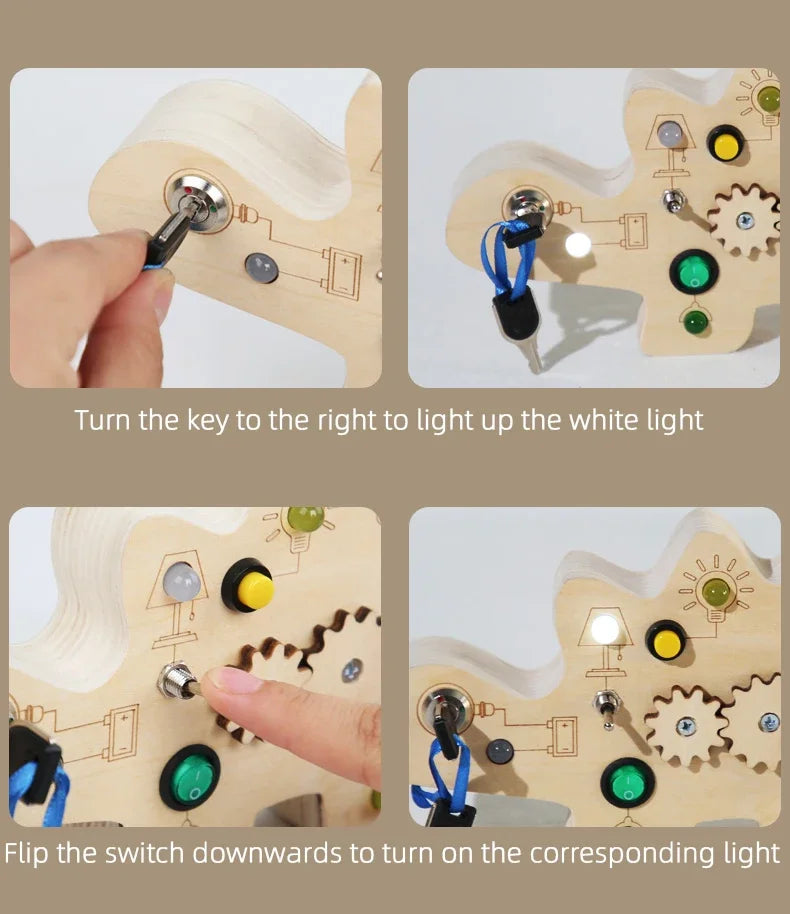 Turn the key to the right to light up the white light

Flip the switch downwards to turn on the corresponding light